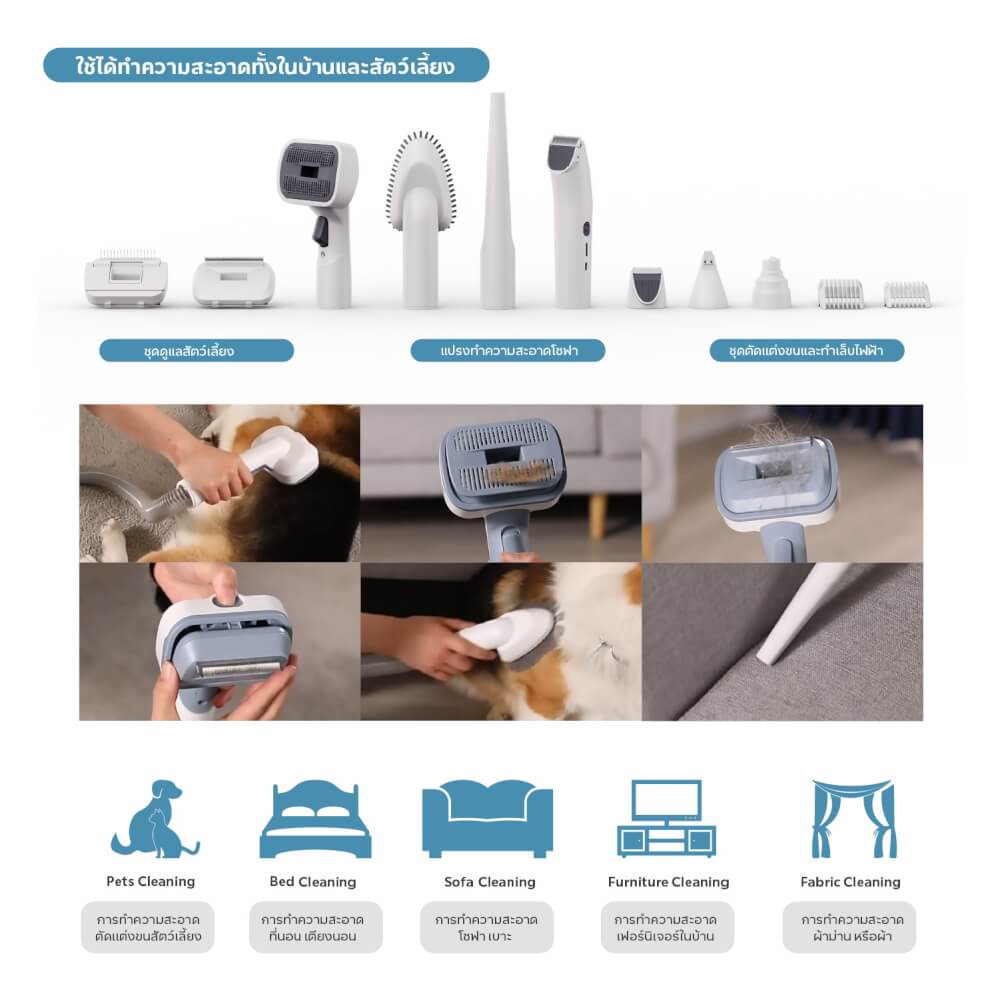 ใช้ได้ทำความสะอาดทั้งในบ้านและสัตว์เลี้ยง

ชุดดูแลสัตว์เลี้ยง

แปรงทำความสะอาดโซฟา

ชุดตัดแต่งขนและทำเล็บไฟฟ้า

Pets Cleaning

การทำความสะอาด ตัดแต่งขนสัตว์เลี้ยง

Bed Cleaning

การทำความสะอาด ที่นอน เตียงนอน

Sofa Cleaning

การทำความสะอาด โซฟา เบาะ

Furniture Cleaning

การทำความสะอาด เฟอร์นิเจอร์ในบ้าน

Fabric Cleaning

การทำความสะอาด ผ้าม่าน หรือผ้า